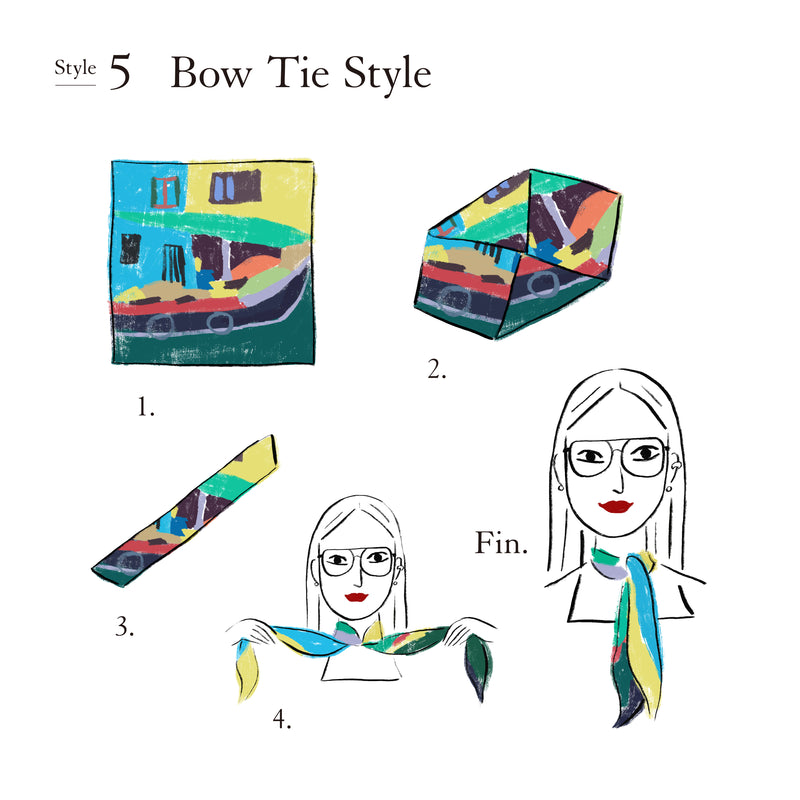 Style 5 Bow Tie Style

1.

2.

3.

4.

Fin.