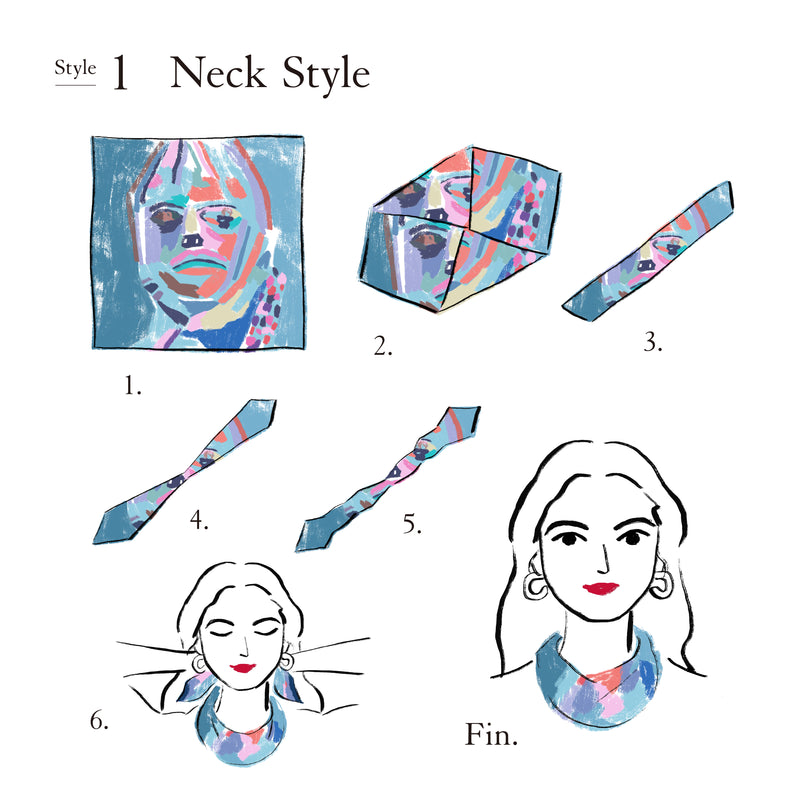 Style 1 Neck Style

1.

2.

3.

4.

5.

6.

Fin.